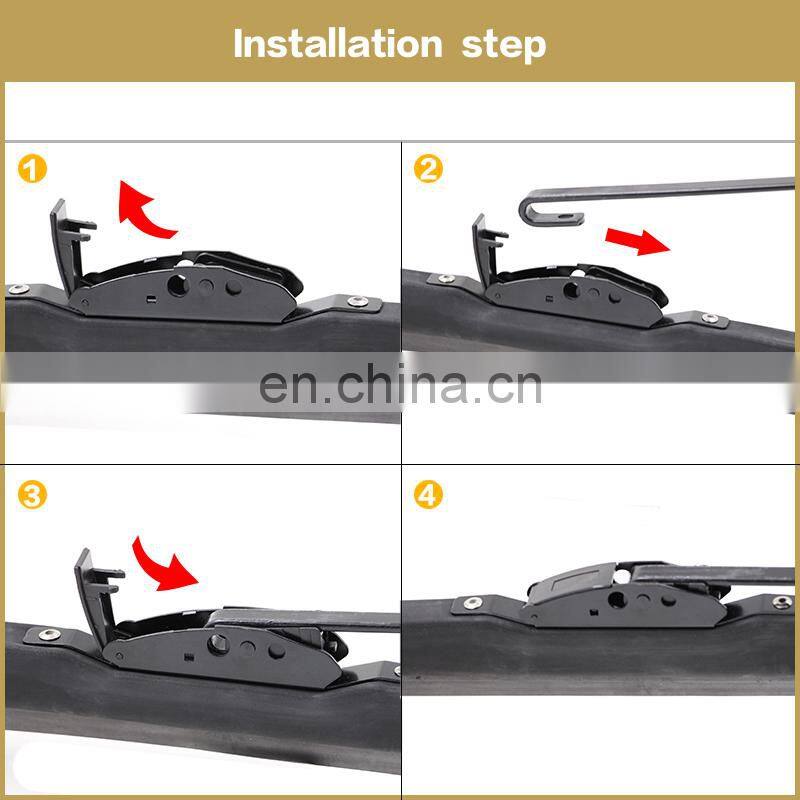 Installation step

1

2

en.china.cn

3

4