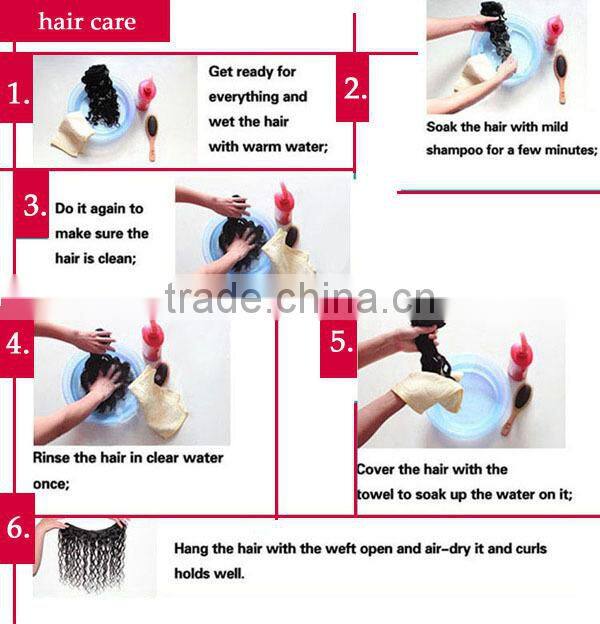 hair care

1.

Get ready for everything and wet the hair with warm water;

2.

Soak the hair with mild shampoo for a few minutes;

3.

Do it again to make sure the hair is clean;

trade.china.cn

4.

Rinse the hair in clear water once;

5.

Cover the hair with the towel to soak up the water on it;

6.

Hang the hair with the weft open and air-dry it and curls holds well.