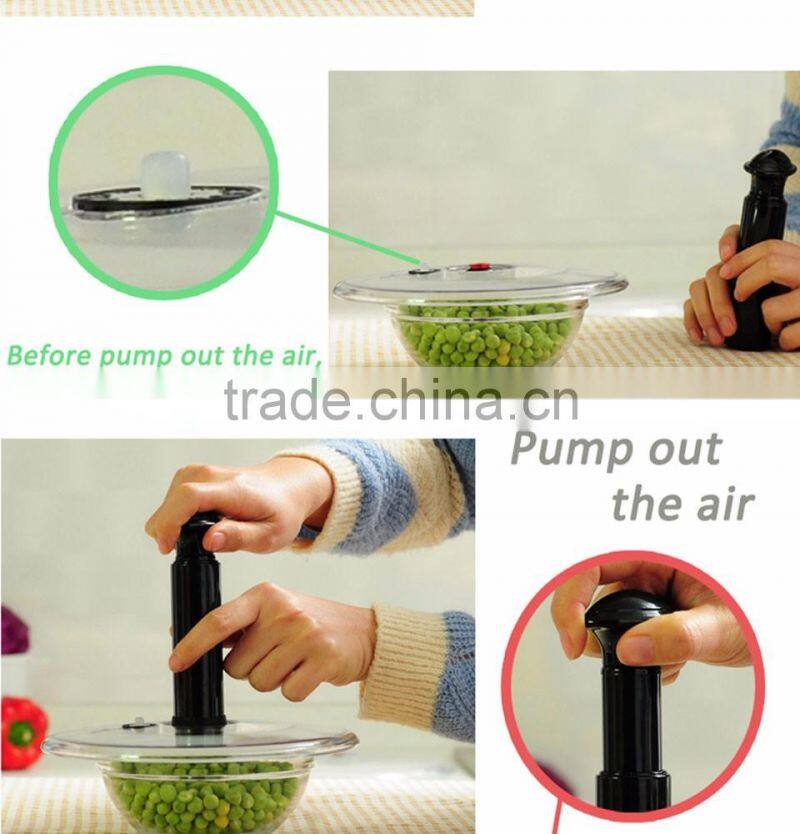 Before pump out the air,

trade.china.cn

Pump out the air