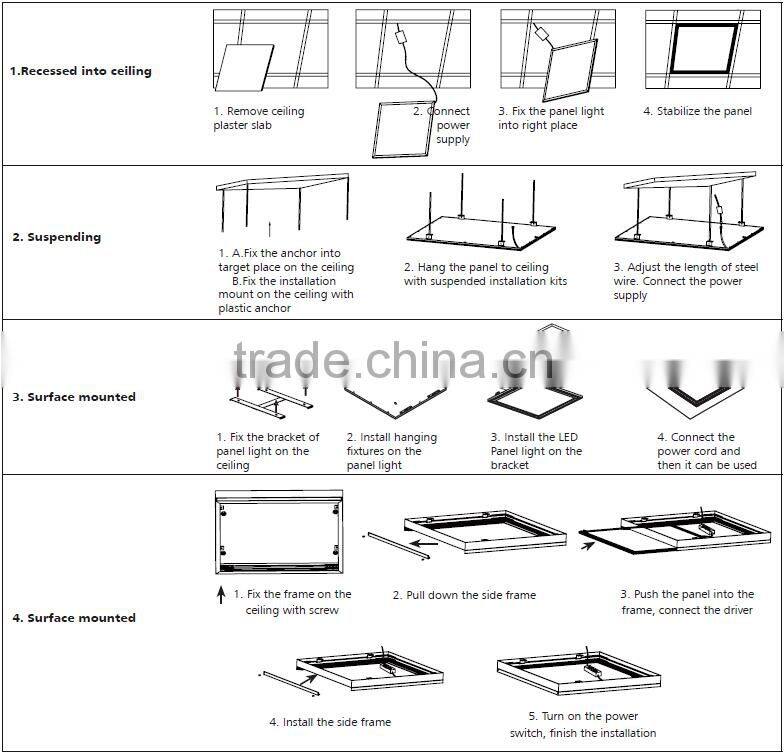 1.Recessed into ceiling

1. Remove ceiling plaster slab

2. Connect power supply

3. Fix the panel light into right place

4. Stabilize the panel

2. Suspending

1. A.Fix the anchor into target place on the ceiling
B.Fix the installation mount on the ceiling with plastic anchor

2. Hang the panel to ceiling with suspended installation kits

3. Adjust the length of steel wire. Connect the power supply

trade.china.cn

3. Surface mounted

1. Fix the bracket of panel light on the ceiling

2. Install hanging fixtures on the panel light

3. Install the LED Panel light on the bracket

4. Connect the power cord and then it can be used

4. Surface mounted

1. Fix the frame on the ceiling with screw

2. Pull down the side frame

3. Push the panel into the frame, connect the driver

4. Install the side frame

5. Turn on the power switch, finish the installation