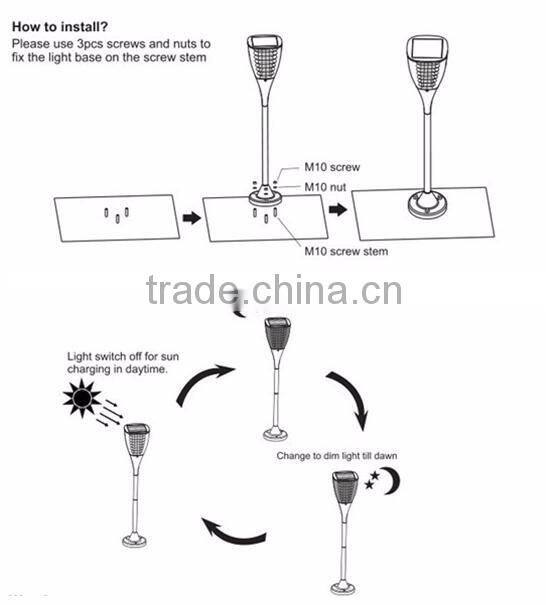 How to install?
Please use 3pcs screws and nuts to fix the light base on the screw stem

M10 screw
M10 nut
M10 screw stem

trade.china.cn

Light switch off for sun charging in daytime.

Change to dim light till dawn