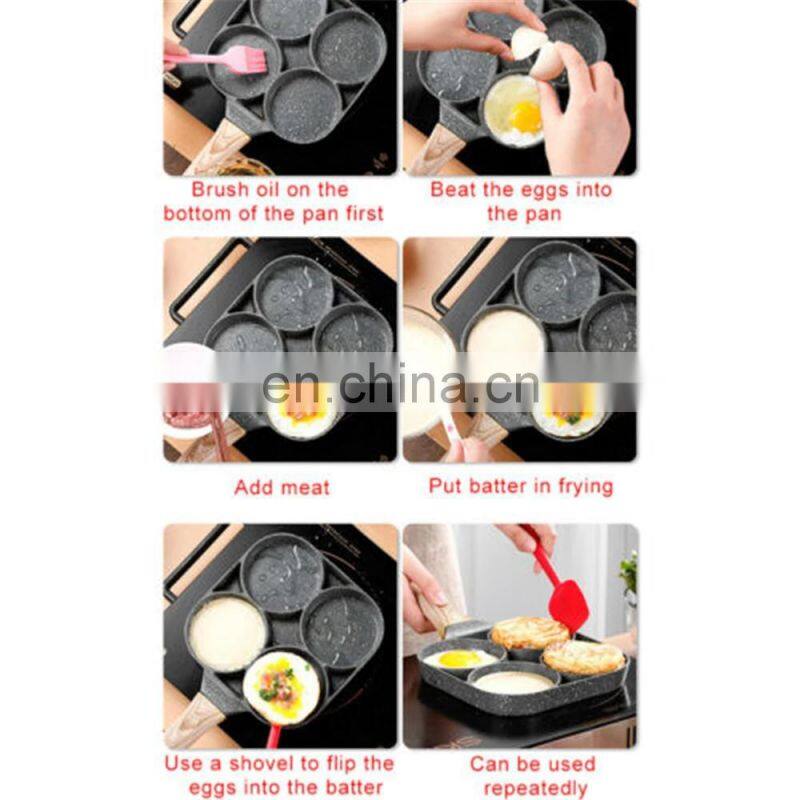 Brush oil on the bottom of the pan first

Beat the eggs into the pan

en.china.cn

Add meat

Put batter in frying

Use a shovel to flip the eggs into the batter

Can be used repeatedly