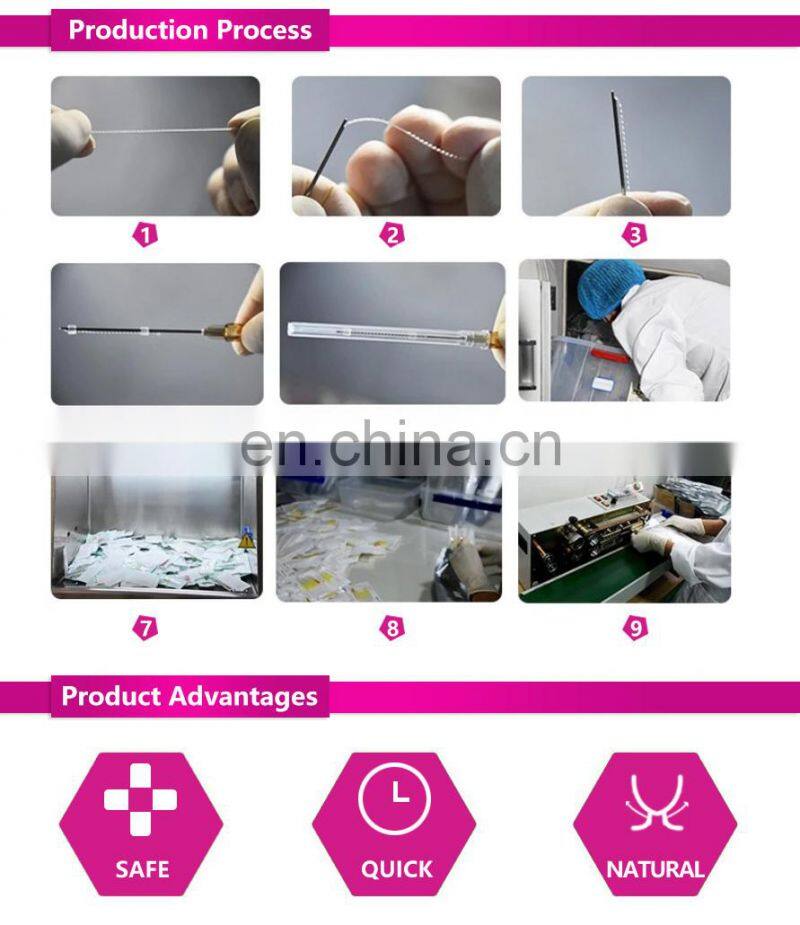 Production Process

1

2

3

en.china.cn

7

8

9

Product Advantages

SAFE

QUICK

NATURAL