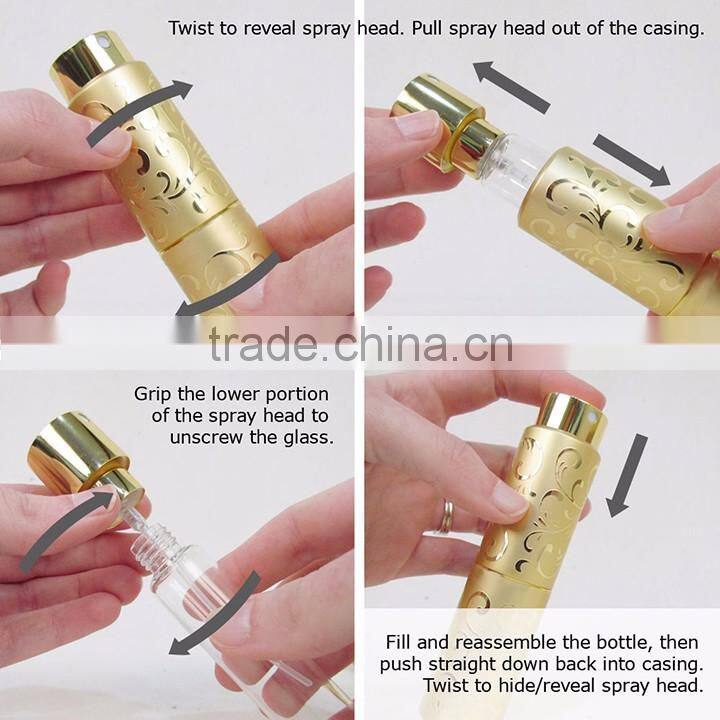 Twist to reveal spray head. Pull spray head out of the casing.

trade.china.cn

Grip the lower portion of the spray head to unscrew the glass.

Fill and reassemble the bottle, then push straight down back into casing. Twist to hide/reveal spray head.