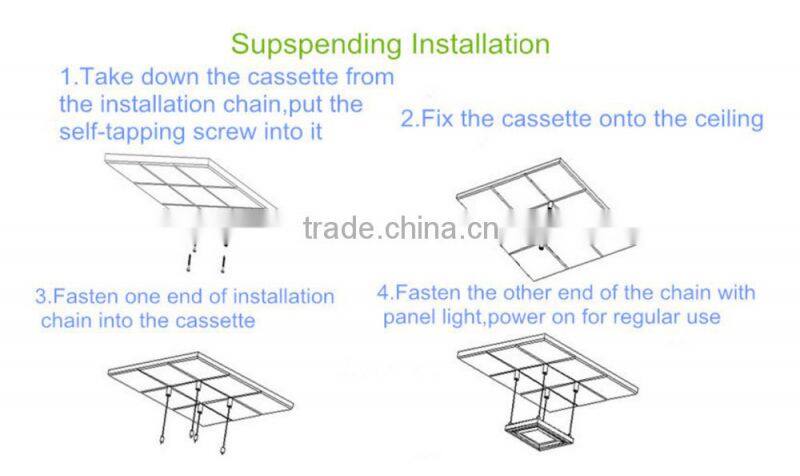 Supspending Installation

1.Take down the cassette from the installation chain,put the self-tapping screw into it

2.Fix the cassette onto the ceiling

trade.china.cn

3.Fasten one end of installation chain into the cassette

4.Fasten the other end of the chain with panel light,power on for regular use