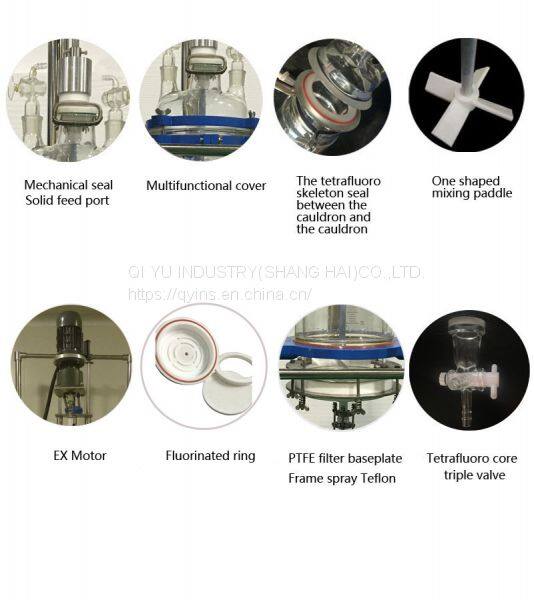 Mechanical seal
Solid feed port

Multifunctional cover

The tetrafluoro skeleton seal between the cauldron and the cauldron

One shaped mixing paddle

QI YU INDUSTRY(SHANG HAI)CO.,LTD.
https://qyins.en.china.cn/

EX Motor

Fluorinated ring

PTFE filter baseplate
Frame spray Teflon

Tetrafluoro core triple valve