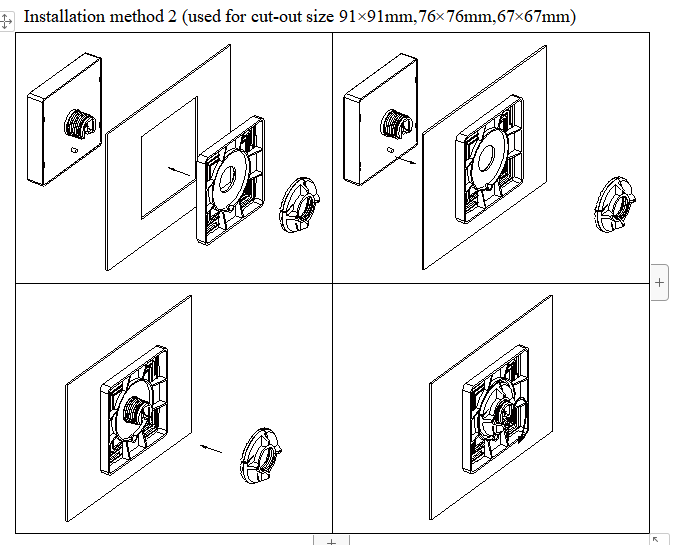 Installation method 2 (used for cut-out size 91×91mm,76×76mm,67×67mm)