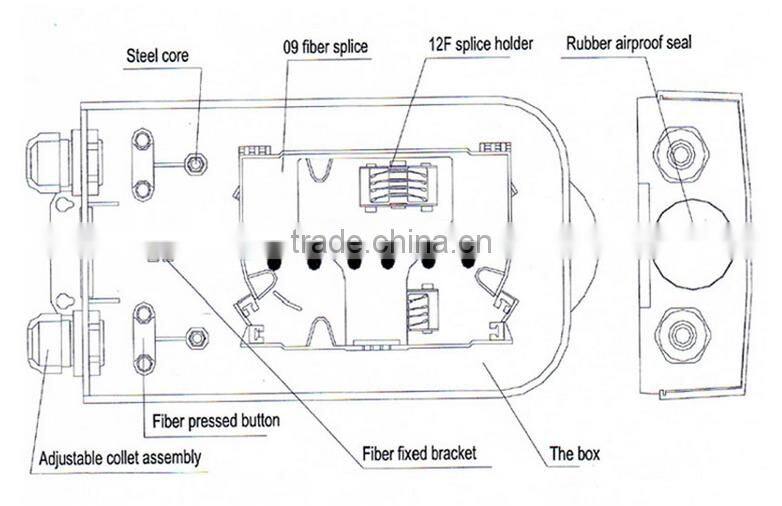 Steel core

09 fiber splice

12F splice holder

Rubber airproof seal

trade.china.cn

Fiber pressed button

Adjustable collet assembly

Fiber fixed bracket

The box