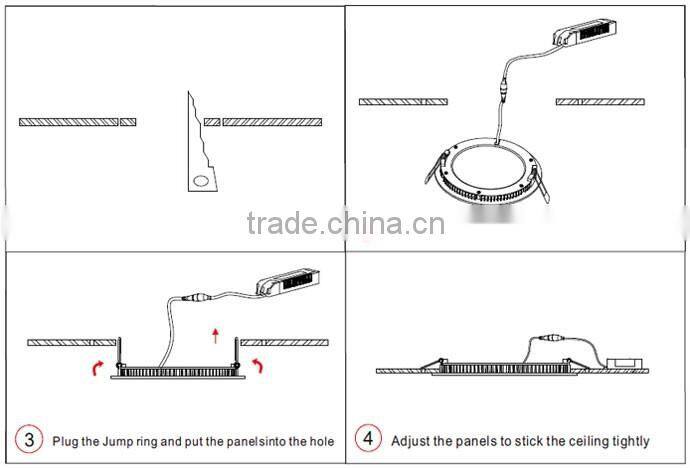 trade.china.cn

3 Plug the Jump ring and put the panelsinto the hole

4 Adjust the panels to stick the ceiling tightly