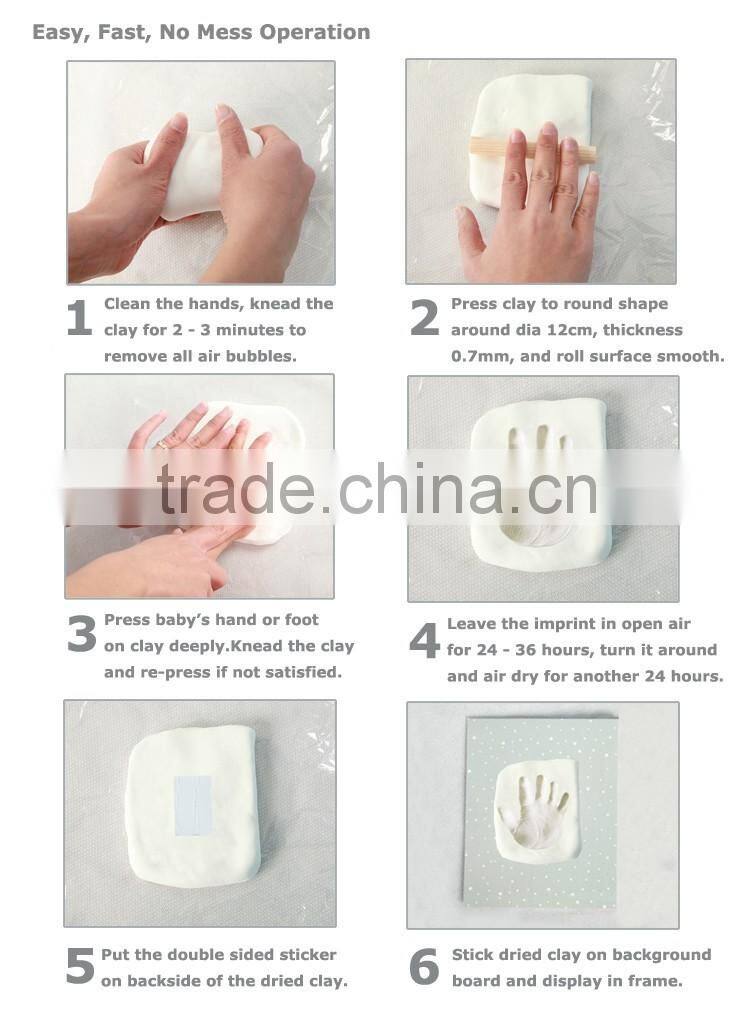 Easy, Fast, No Mess Operation

1 Clean the hands, knead the clay for 2 - 3 minutes to remove all air bubbles.

2 Press clay to round shape around dia 12cm, thickness 0.7mm, and roll surface smooth.

trade.china.cn

3 Press baby's hand or foot on clay deeply.Knead the clay and re-press if not satisfied.

4 Leave the imprint in open air for 24 - 36 hours, turn it around and air dry for another 24 hours.

5 Put the double sided sticker on backside of the dried clay.

6 Stick dried clay on background board and display in frame.