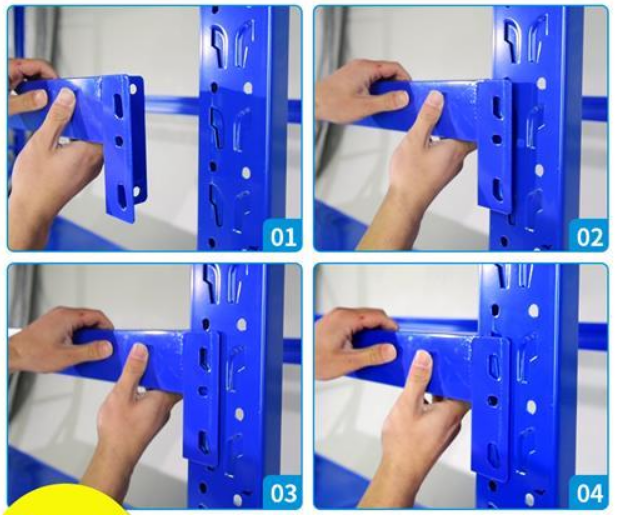 01

02

03

04