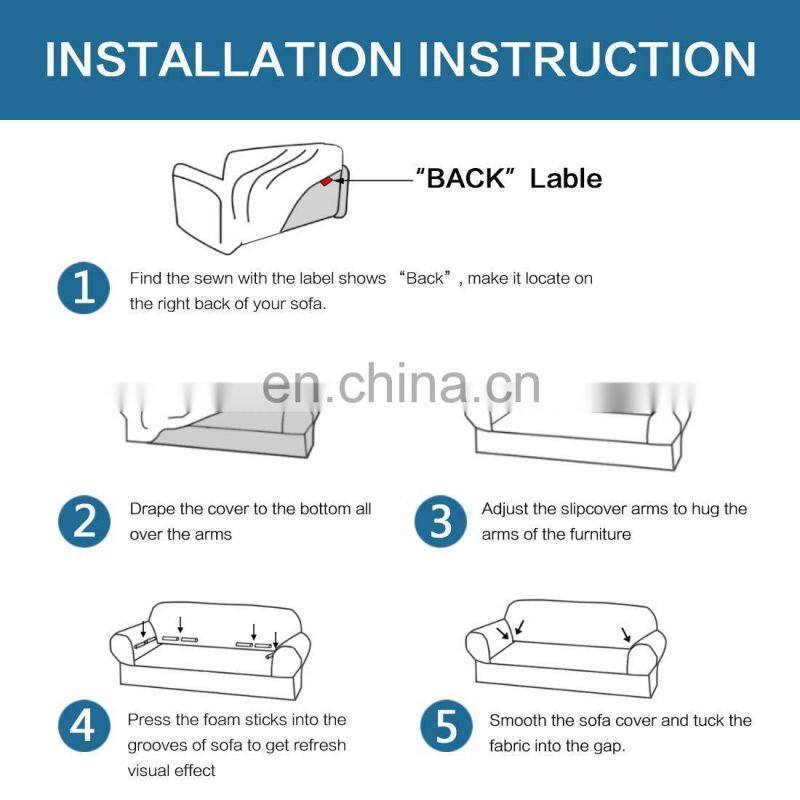 INSTALLATION INSTRUCTION

"BACK" Lable

1 Find the sewn with the label shows "Back", make it locate on the right back of your sofa.

en.china.cn

2 Drape the cover to the bottom all over the arms

3 Adjust the slipcover arms to hug the arms of the furniture

4 Press the foam sticks into the grooves of sofa to get refresh visual effect

5 Smooth the sofa cover and tuck the fabric into the gap.