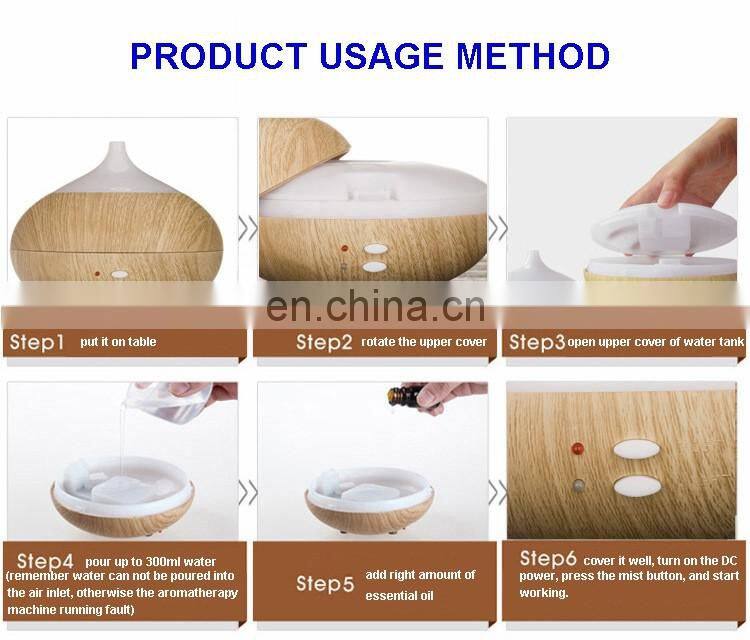 PRODUCT USAGE METHOD

en.china.cn

Step1 put it on table

Step2 rotate the upper cover

Step3 open upper cover of water tank

Step4 pour up to 300ml water (remember water can not be poured into the air inlet, otherwise the aromatherapy machine running fault)

Step5 add right amount of essential oil

Step6 cover it well, turn on the DC power, press the mist button, and start working.