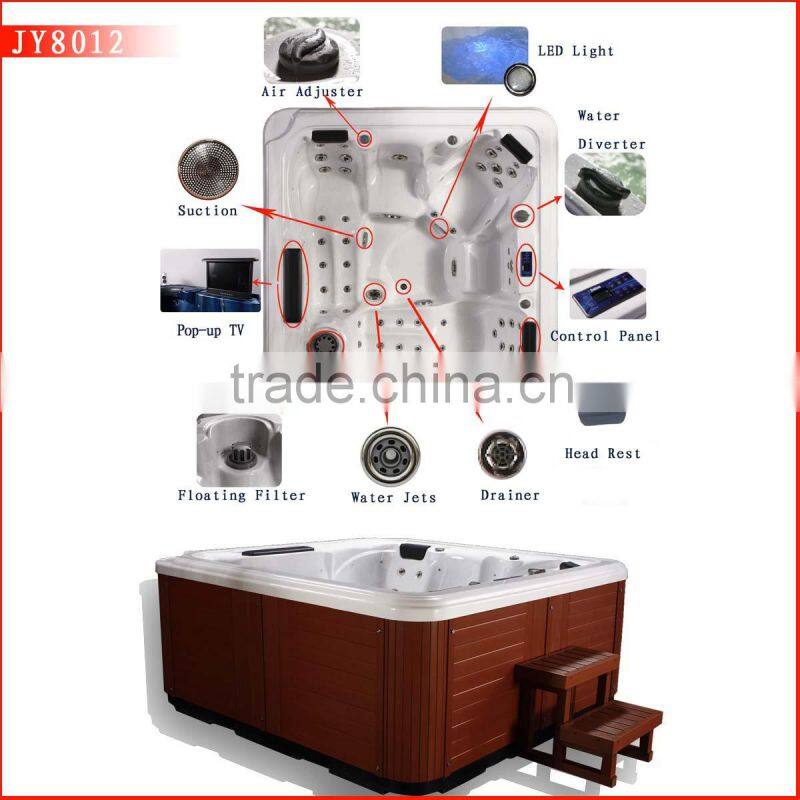 JY8012

Air Adjuster

LED Light

Water Diverter

Suction

Pop-up TV

Control Panel

trade.china.cn

Head Rest

Floating Filter

Water Jets

Drainer