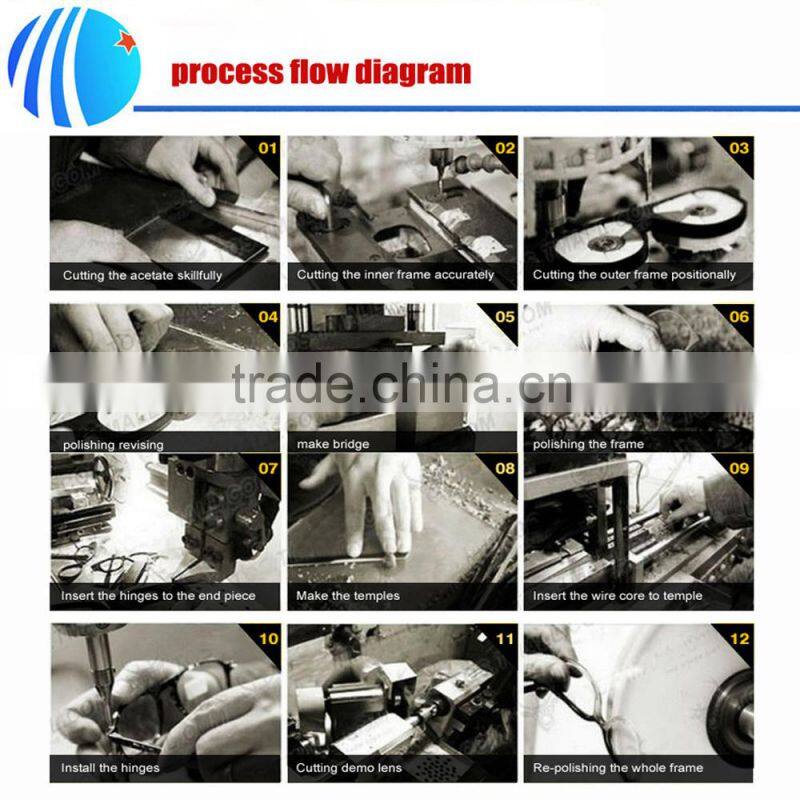 process flow diagram

01
Cutting the acetate skillfully

02
Cutting the inner frame accurately

03
Cutting the outer frame positionally

04
polishing revising

05
make bridge

06
polishing the frame

trade.china.cn

07
Insert the hinges to the end piece

08
Make the temples

09
Insert the wire core to temple

10
Install the hinges

11
Cutting demo lens

12
Re-polishing the whole frame