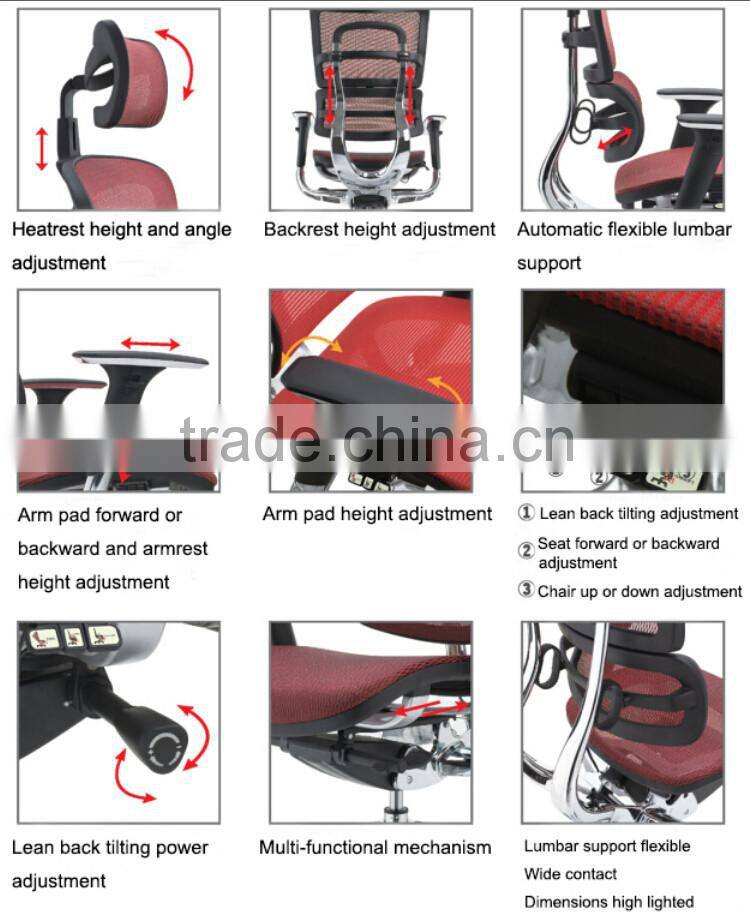 Heatrest height and angle adjustment

Backrest height adjustment

Automatic flexible lumbar support

trade.china.cn

Arm pad forward or backward and armrest height adjustment

Arm pad height adjustment

① Lean back tilting adjustment
② Seat forward or backward adjustment
③ Chair up or down adjustment

Lean back tilting power adjustment

Multi-functional mechanism

Lumbar support flexible
Wide contact
Dimensions high lighted