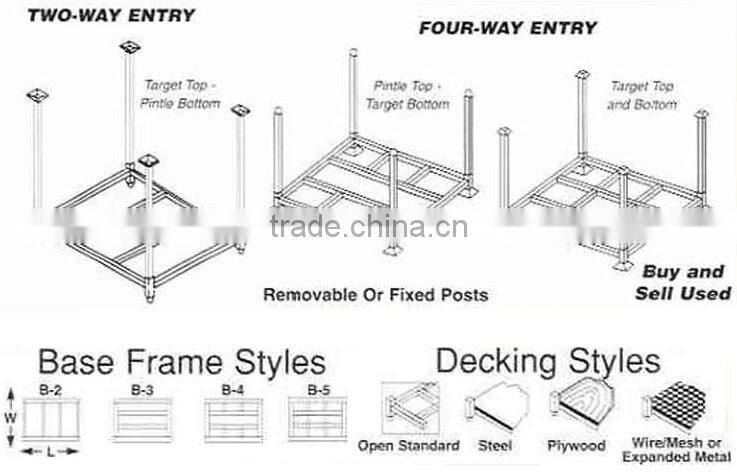 TWO-WAY ENTRY

FOUR-WAY ENTRY

Target Top - Pintle Bottom

Pintle Top - Target Bottom

Target Top and Bottom

trade.china.cn

Removable Or Fixed Posts

Buy and Sell Used

Base Frame Styles

B-2 B-3 B-4 B-5

W

L

Decking Styles

Open Standard

Steel

Plywood

Wire/Mesh or Expanded Metal