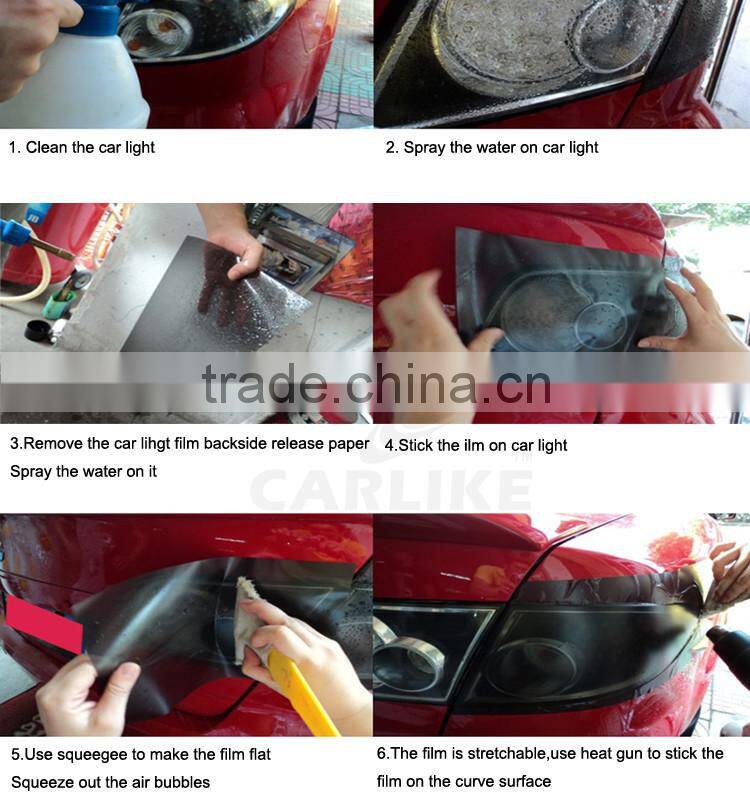 1. Clean the car light

2. Spray the water on car light

trade.china.cn

3.Remove the car lihgt film backside release paper Spray the water on it

4.Stick the ilm on car light

CARLIKE

5.Use squeegee to make the film flat Squeeze out the air bubbles

6.The film is stretchable,use heat gun to stick the film on the curve surface