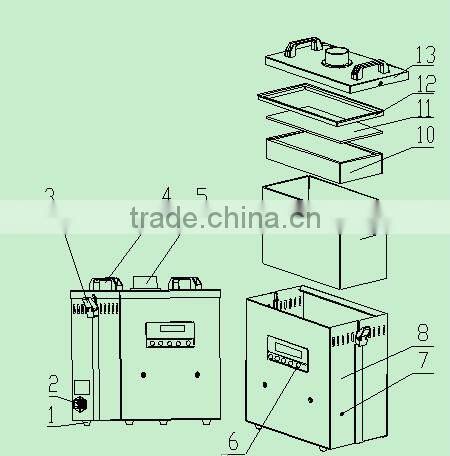 13
12
11
10
3
4
5
trade.china.cn
8
7
2
1
6