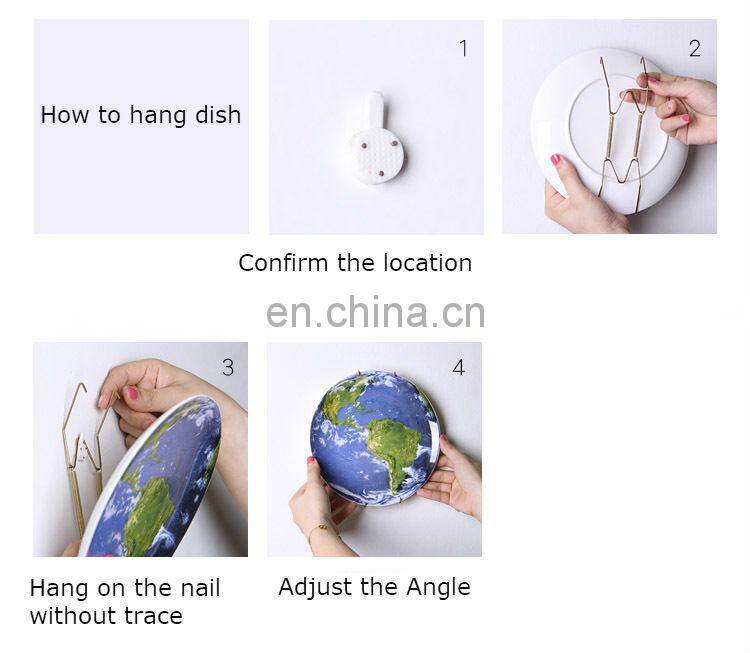 How to hang dish

1

2

Confirm the location

en.china.cn

3

4

Hang on the nail without trace

Adjust the Angle