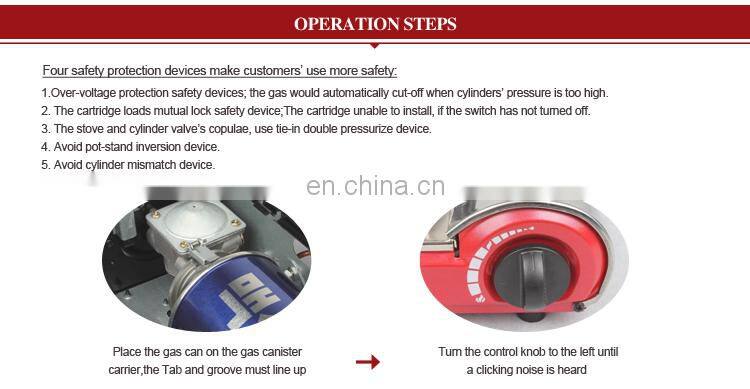 OPERATION STEPS

Four safety protection devices make customers' use more safety:

1.Over-voltage protection safety devices; the gas would automatically cut-off when cylinders' pressure is too high.
2. The cartridge loads mutual lock safety device;The cartridge unable to install, if the switch has not turned off.
3. The stove and cylinder valve's copulae, use tie-in double pressurize device.
4. Avoid pot-stand inversion device.
5. Avoid cylinder mismatch device.

en.china.cn

Place the gas can on the gas canister carrier,the Tab and groove must line up

Turn the control knob to the left until a clicking noise is heard