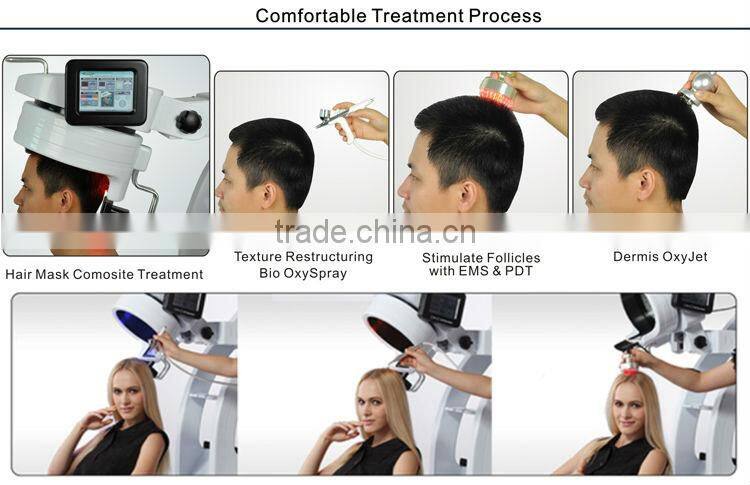 Comfortable Treatment Process

trade.china.cn

Hair Mask Comosite Treatment

Texture Restructuring Bio OxySpray

Stimulate Follicles with EMS & PDT

Dermis OxyJet