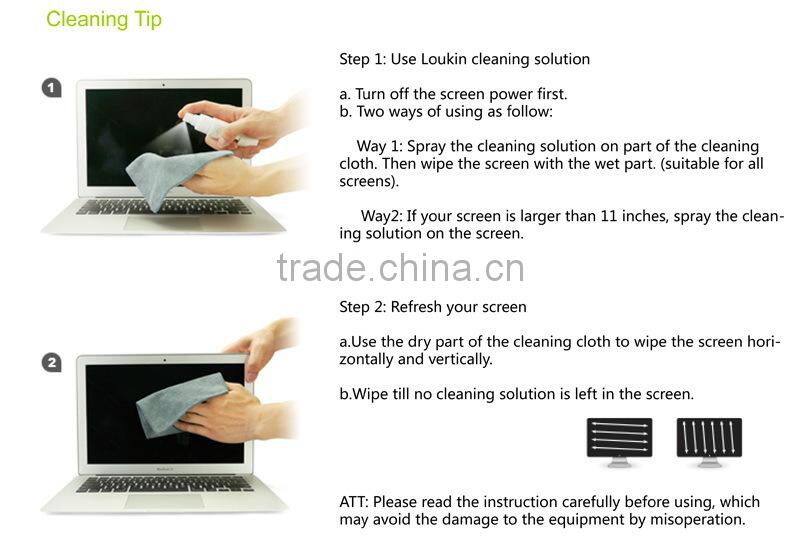 Cleaning Tip

1

Step 1: Use Loukin cleaning solution

a. Turn off the screen power first.
b. Two ways of using as follow:

Way 1: Spray the cleaning solution on part of the cleaning cloth. Then wipe the screen with the wet part. (suitable for all screens).

Way2: If your screen is larger than 11 inches, spray the cleaning solution on the screen.

trade.china.cn

2

Step 2: Refresh your screen

a.Use the dry part of the cleaning cloth to wipe the screen horizontally and vertically.

b.Wipe till no cleaning solution is left in the screen.

ATT: Please read the instruction carefully before using, which may avoid the damage to the equipment by misoperation.