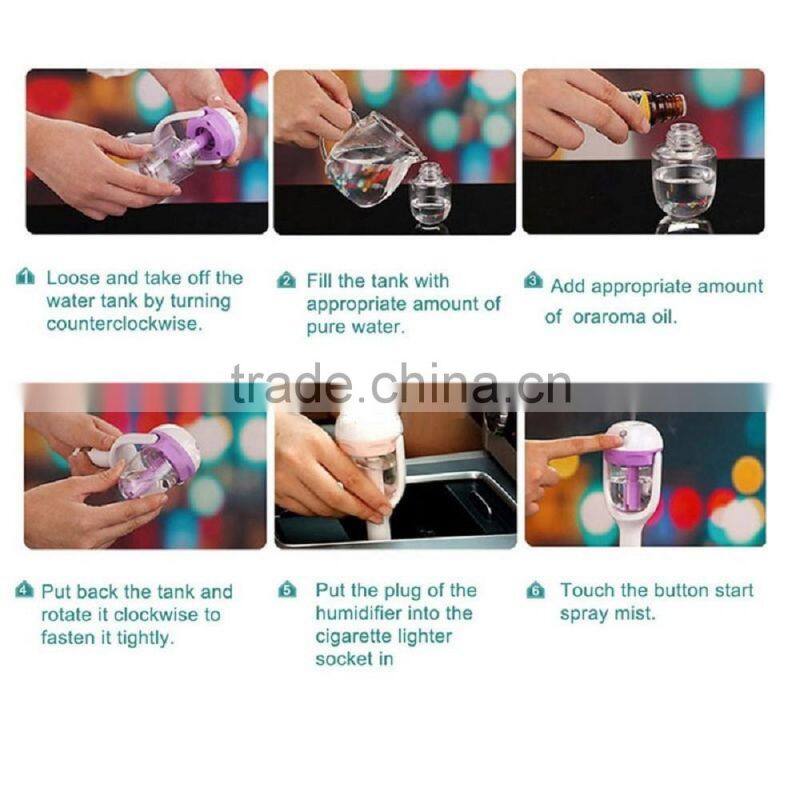 1 Loose and take off the water tank by turning counterclockwise.

2 Fill the tank with appropriate amount of pure water.

3 Add appropriate amount of oraroma oil.

trade.china.cn

4 Put back the tank and rotate it clockwise to fasten it tightly.

5 Put the plug of the humidifier into the cigarette lighter socket in

6 Touch the button start spray mist.