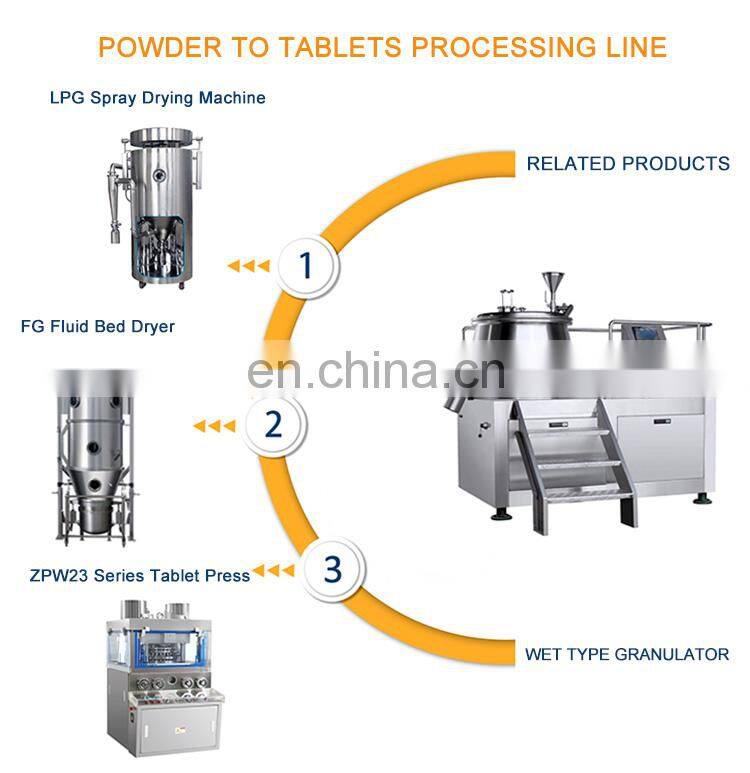 POWDER TO TABLETS PROCESSING LINE

LPG Spray Drying Machine

RELATED PRODUCTS

1

FG Fluid Bed Dryer

en.china.cn

2

ZPW23 Series Tablet Press

3

WET TYPE GRANULATOR