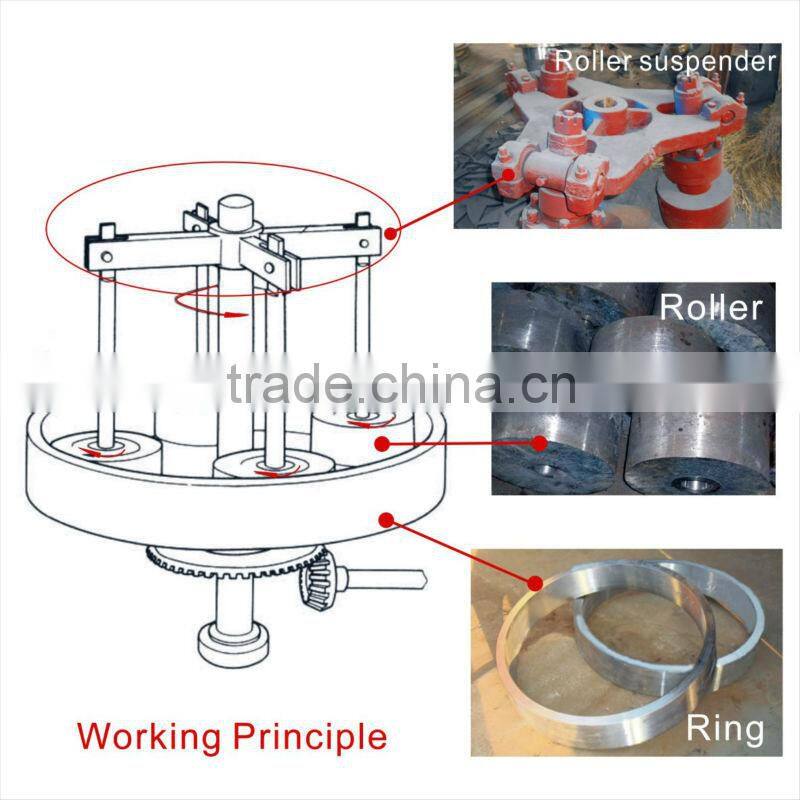 Roller suspender

Roller

trade.china.cn

Ring

Working Principle