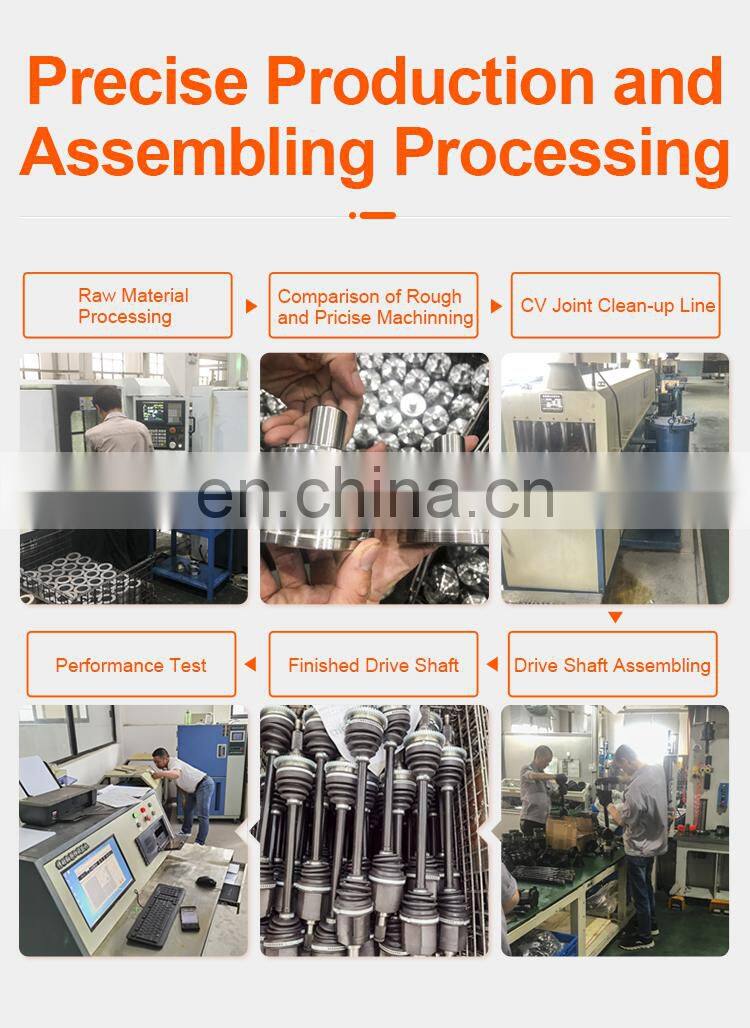 Precise Production and Assembling Processing

Raw Material Processing

Comparison of Rough and Pricise Machinning

CV Joint Clean-up Line

en.china.cn

Performance Test

Finished Drive Shaft

Drive Shaft Assembling