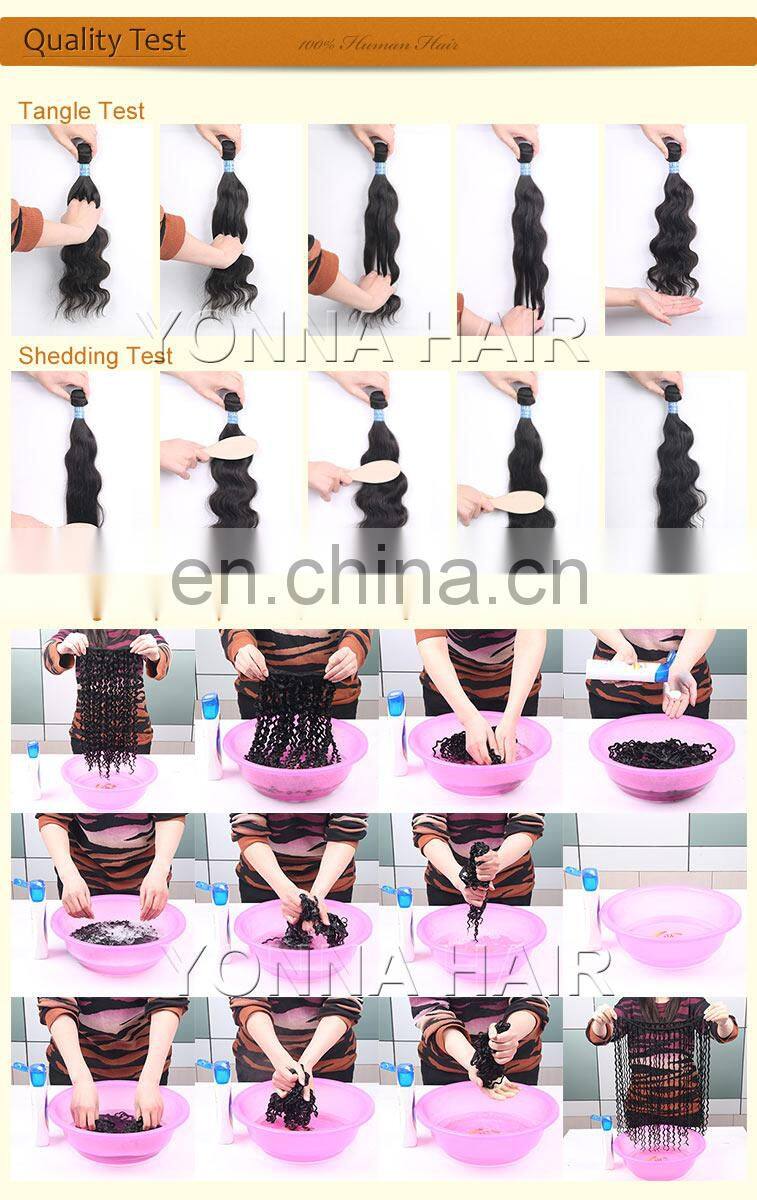 Quality Test 100% Human Hair

Tangle Test

YONNA HAIR

Shedding Test

en.china.cn

YONNA HAIR