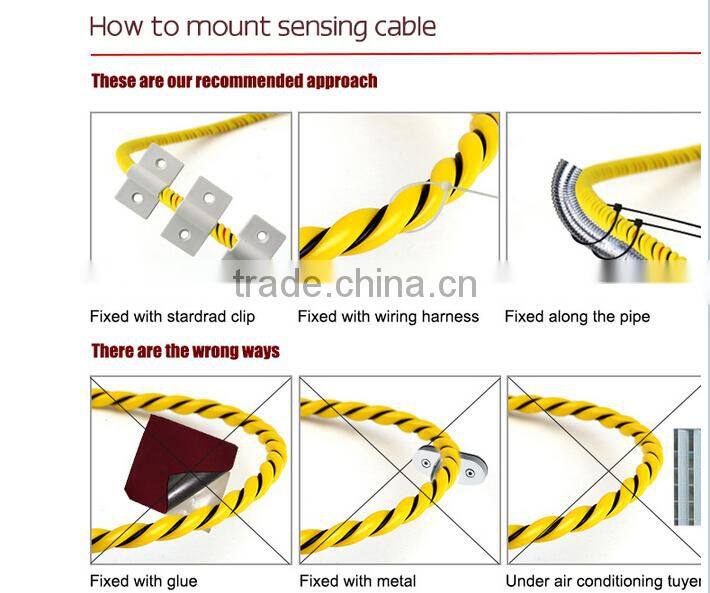 How to mount sensing cable

These are our recommended approach

trade.china.cn

Fixed with stardrad clip

Fixed with wiring harness

Fixed along the pipe

There are the wrong ways

Fixed with glue

Fixed with metal

Under air conditioning tuyer