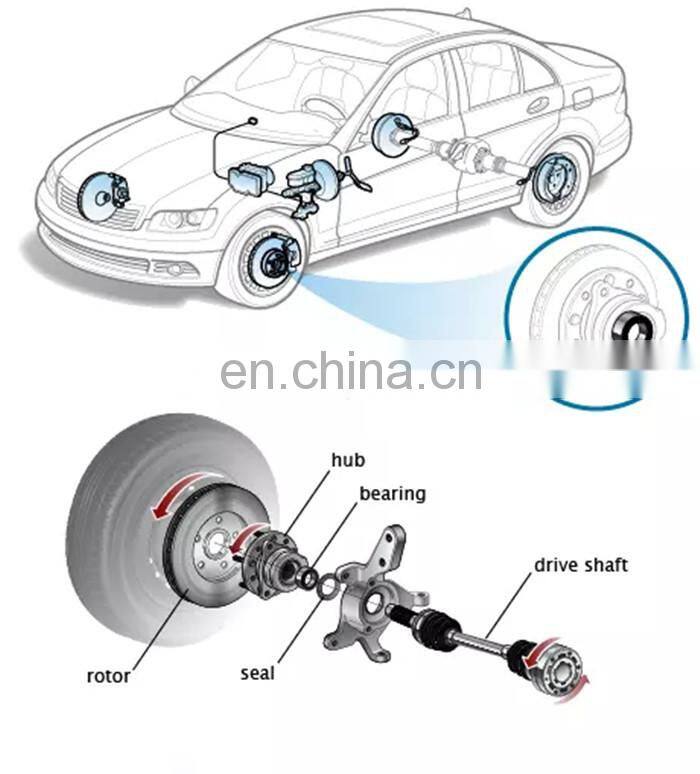 en.china.cn

hub
bearing
drive shaft
rotor
seal