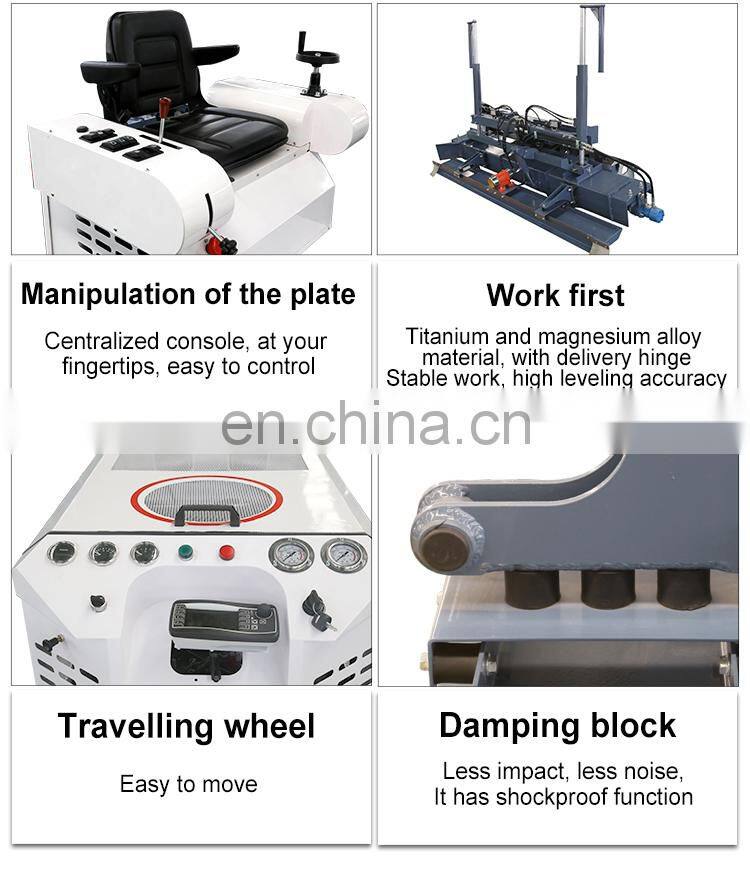 Manipulation of the plate

Centralized console, at your fingertips, easy to control

Work first

Titanium and magnesium alloy material, with delivery hinge
Stable work, high leveling accuracy

en.china.cn

Travelling wheel

Easy to move

Damping block

Less impact, less noise,
It has shockproof function