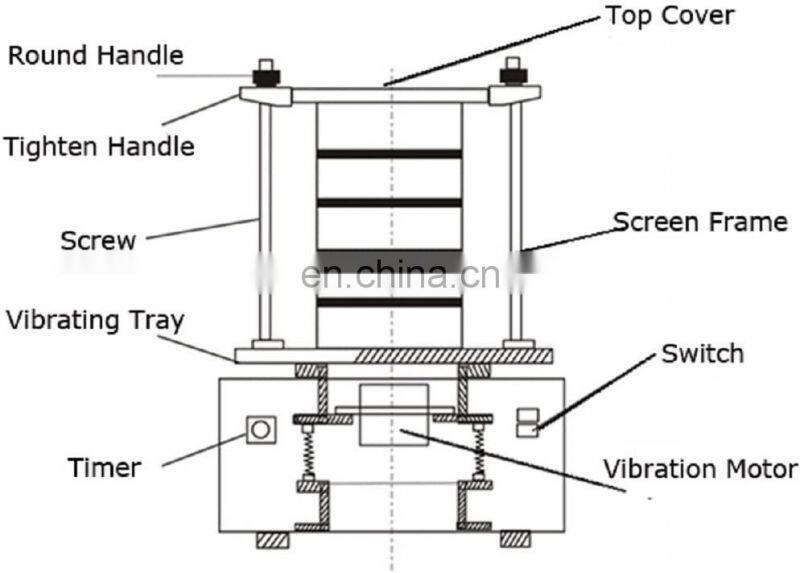 Top Cover
Round Handle
Tighten Handle
Screw
Screen Frame
en.china.cn
Vibrating Tray
Switch
Timer
Vibration Motor