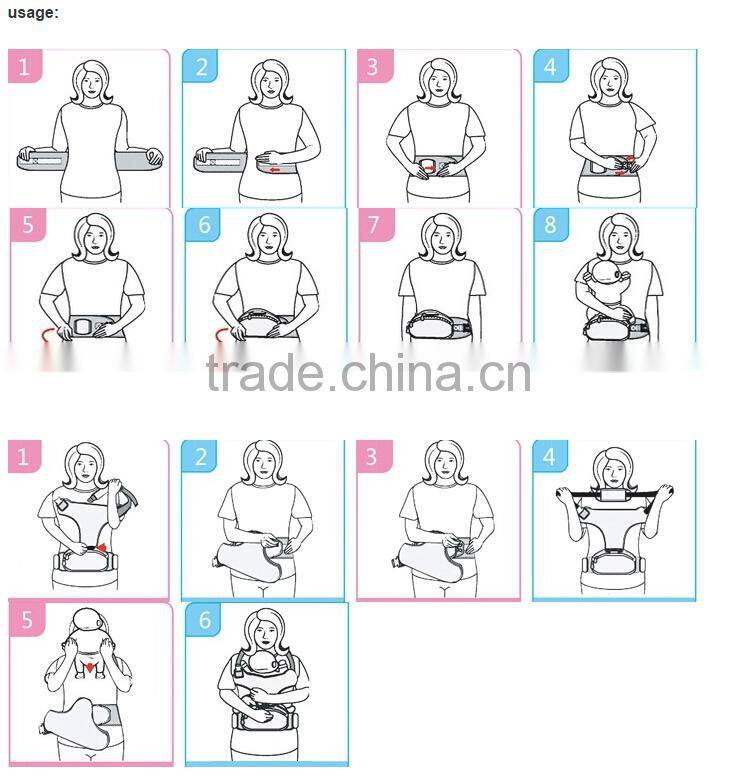 usage:

1
2
3
4
5
6
7
8

trade.china.cn

1
2
3
4
5
6