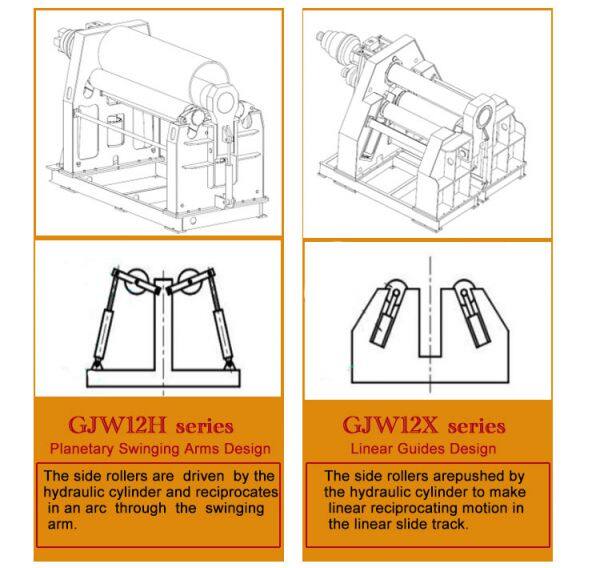 GJW12H series

Planetary Swinging Arms Design

The side rollers are driven by the hydraulic cylinder and reciprocates in an arc through the swinging arm.

GJW12X series

Linear Guides Design

The side rollers arepushed by the hydraulic cylinder to make linear reciprocating motion in the linear slide track.