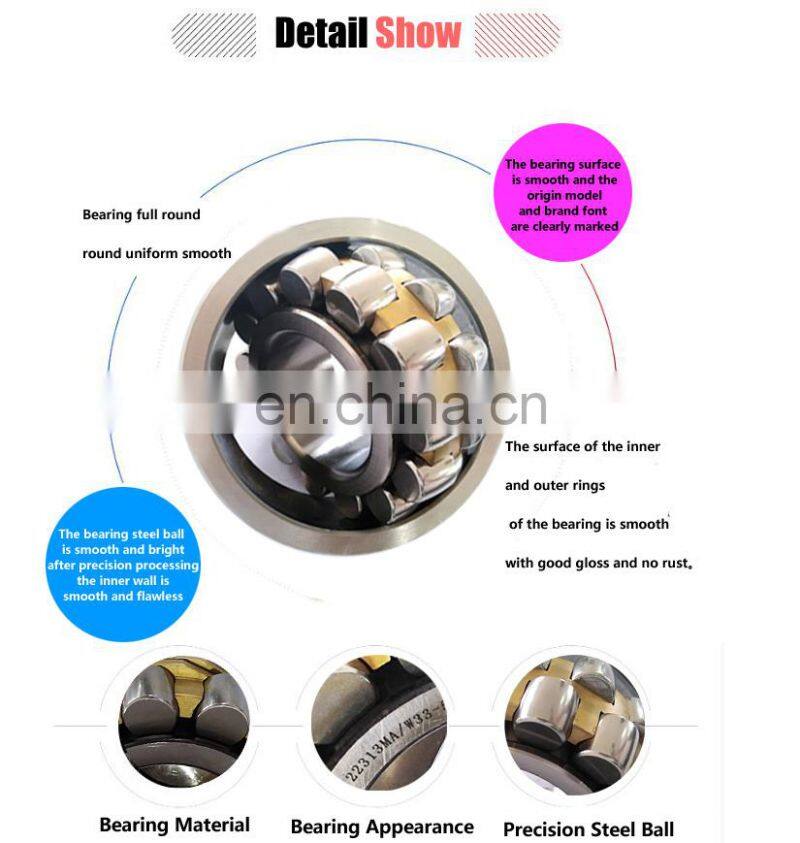 Detail Show

Bearing full round

round uniform smooth

The bearing surface is smooth and the origin model and brand font are clearly marked

en.china.cn

The surface of the inner

and outer rings

of the bearing is smooth

with good gloss and no rust.

The bearing steel ball is smooth and bright after precision processing the inner wall is smooth and flawless

22313MA/W33

Bearing Material

Bearing Appearance

Precision Steel Ball