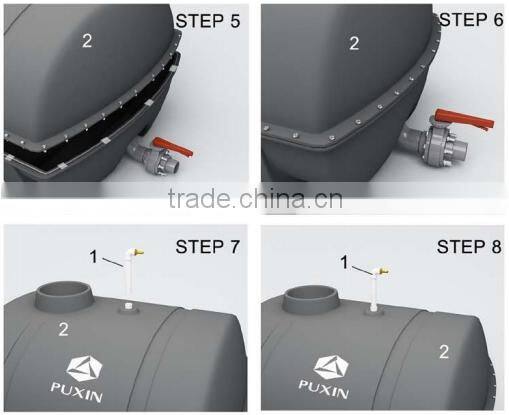 STEP 5
2

STEP 6
2

trade.china.cn

STEP 7
1
2
PUXIN

STEP 8
1
2
PUXIN