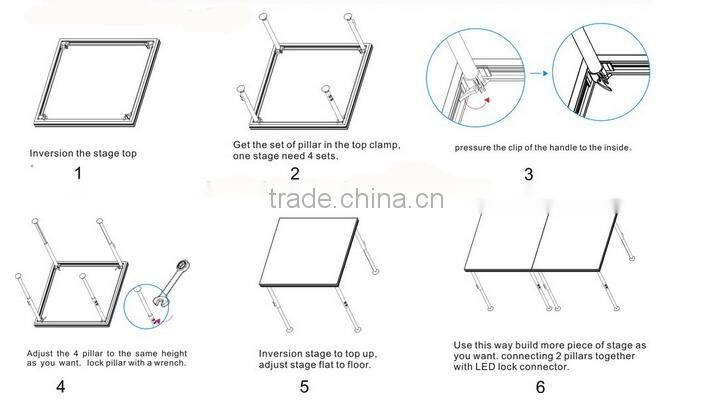 Inversion the stage top

1

Get the set of pillar in the top clamp, one stage need 4 sets.

2

pressure the clip of the handle to the inside.

3

trade.china.cn

Adjust the 4 pillar to the same height as you want, lock pillar with a wrench.

4

Inversion stage to top up, adjust stage flat to floor.

5

Use this way build more piece of stage as you want. connecting 2 pillars together with LED lock connector.

6