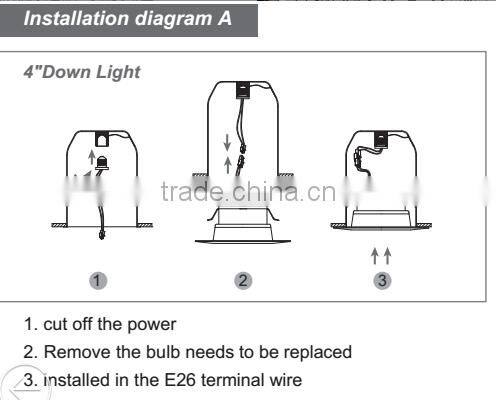 Installation diagram A

4"Down Light

trade.china.cn

1

2

3

1. cut off the power

2. Remove the bulb needs to be replaced

3. installed in the E26 terminal wire