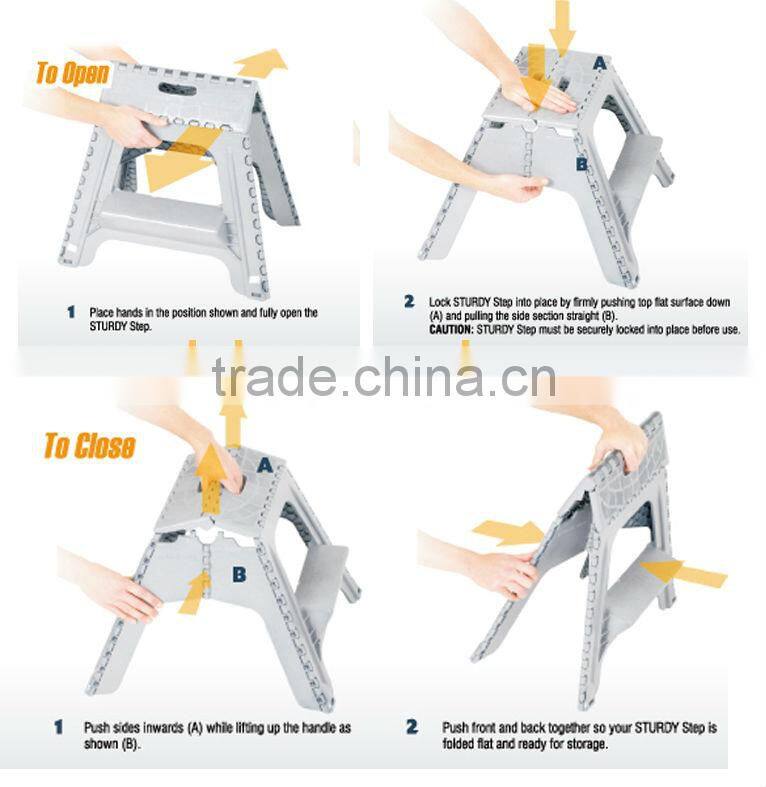 To Open

1 Place hands in the position shown and fully open the STURDY Step.

A

B

2 Lock STURDY Step into place by firmly pushing top flat surface down (A) and pulling the side section straight (B).
CAUTION: STURDY Step must be securely locked into place before use.

trade.china.cn

To Close

A

B

1 Push sides inwards (A) while lifting up the handle as shown (B).

2 Push front and back together so your STURDY Step is folded flat and ready for storage.