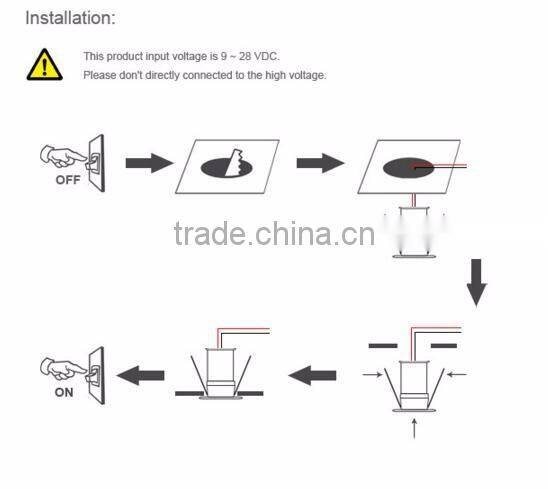 Installation:

This product input voltage is 9 ~ 28 VDC.
Please don't directly connected to the high voltage.

OFF

trade.china.cn

ON