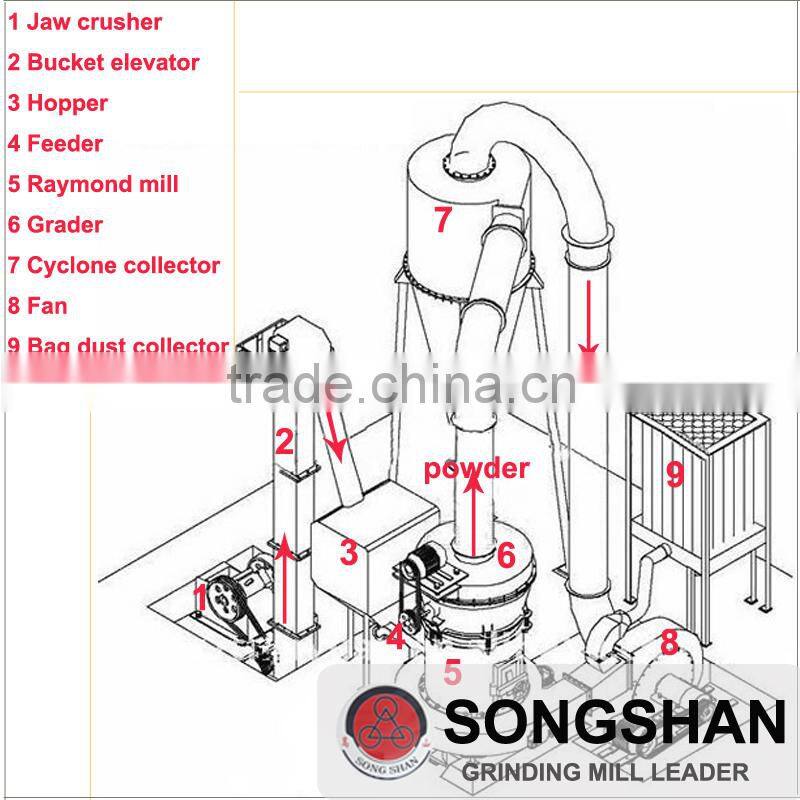 1 Jaw crusher
2 Bucket elevator
3 Hopper
4 Feeder
5 Raymond mill
6 Grader
7 Cyclone collector
8 Fan
9 Bag dust collector

trade.china.cn

7

2

powder

9

3

6

1

4

8

5

SONG SHAN

SONGSHAN
GRINDING MILL LEADER