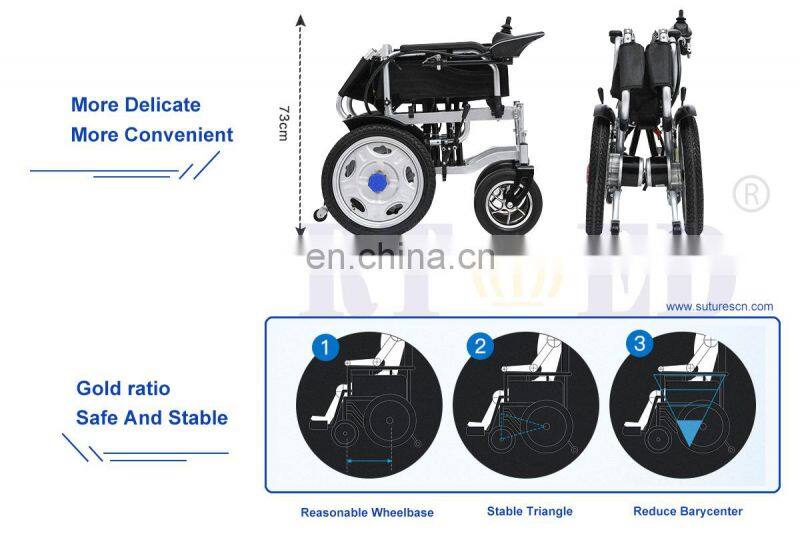 More Delicate
More Convenient

73cm

®

en.china.cn

www.suturescn.com

Gold ratio
Safe And Stable

1

2

3

Reasonable Wheelbase

Stable Triangle

Reduce Barycenter