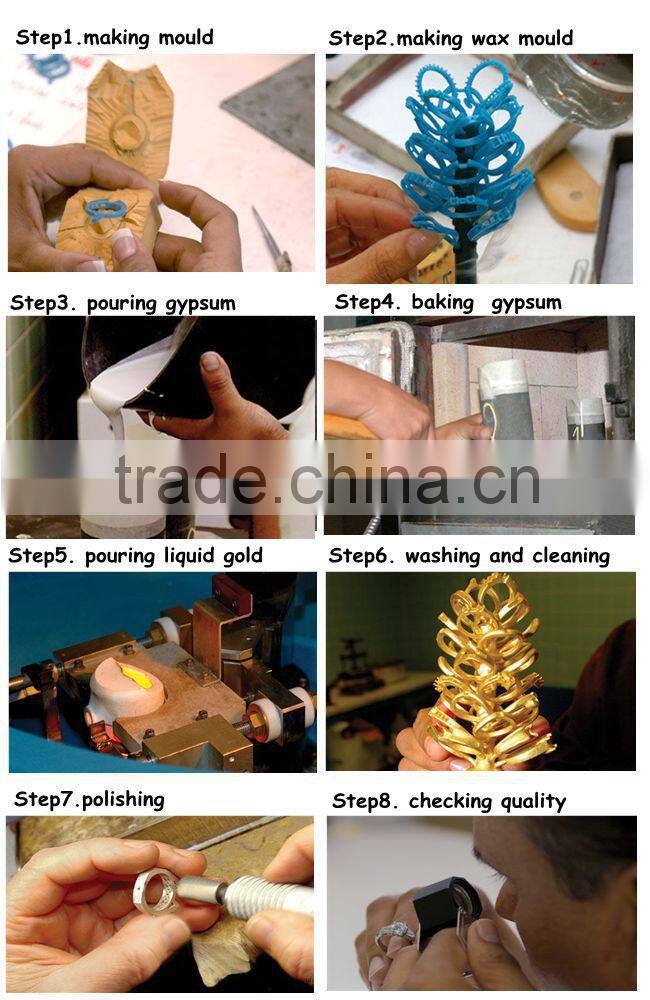 Step1.making mould

Step2.making wax mould

Step3. pouring gypsum

Step4. baking gypsum

trade.china.cn

Step5. pouring liquid gold

Step6. washing and cleaning

Step7.polishing

Step8. checking quality