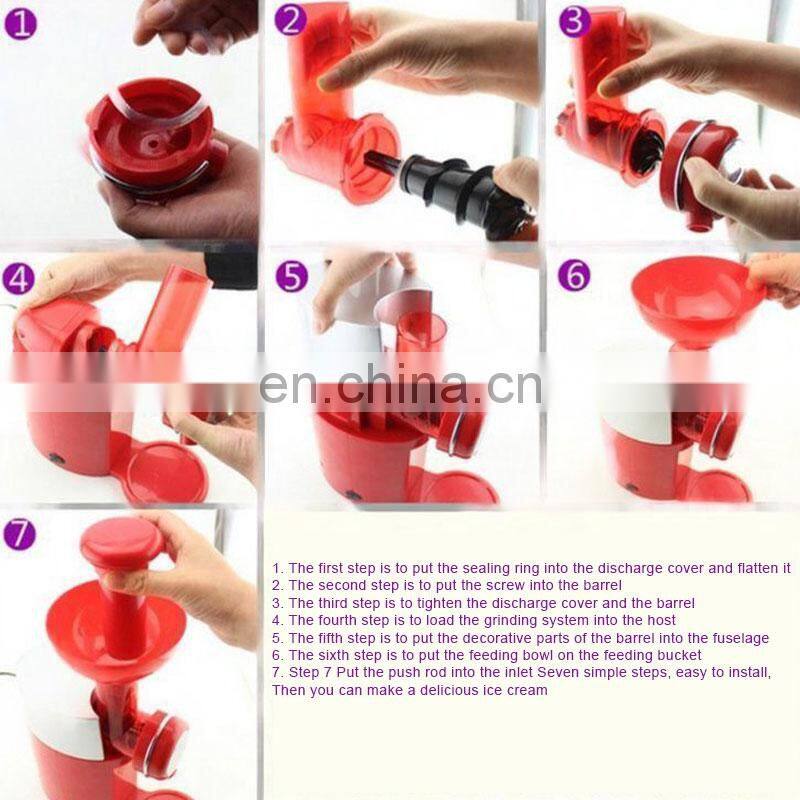 1

2

3

4

5

6

en.china.cn

7

1. The first step is to put the sealing ring into the discharge cover and flatten it
2. The second step is to put the screw into the barrel
3. The third step is to tighten the discharge cover and the barrel
4. The fourth step is to load the grinding system into the host
5. The fifth step is to put the decorative parts of the barrel into the fuselage
6. The sixth step is to put the feeding bowl on the feeding bucket
7. Step 7 Put the push rod into the inlet Seven simple steps, easy to install, Then you can make a delicious ice cream