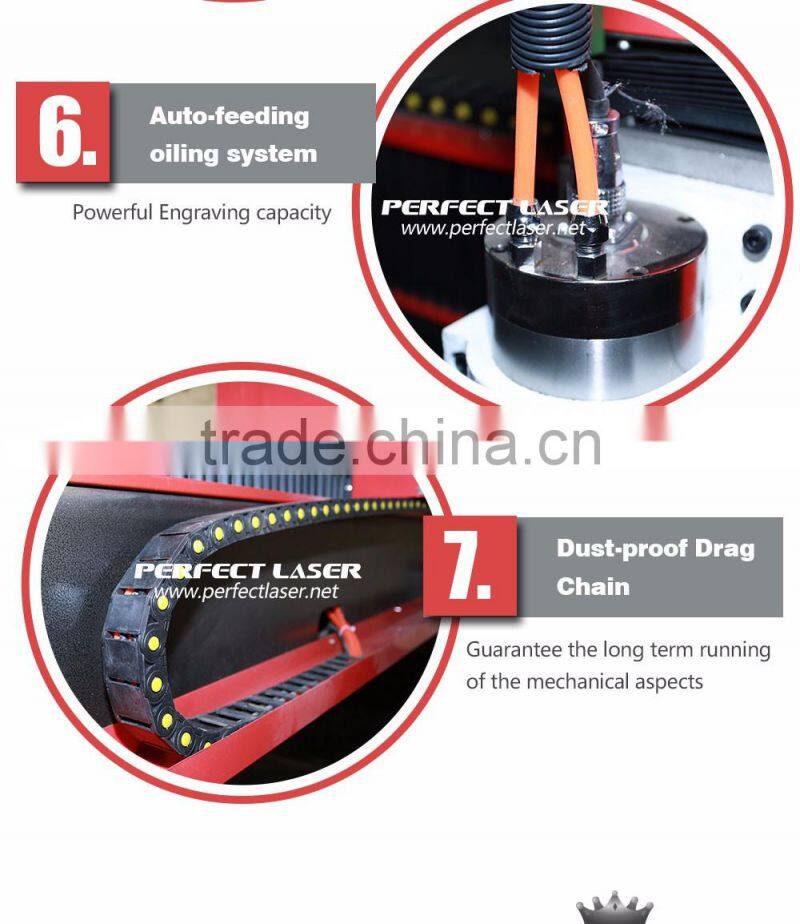 6. Auto-feeding oiling system

Powerful Engraving capacity

PERFECT LASER
www.perfectlaser.net

trade.china.cn

PERFECT LASER
www.perfectlaser.net

7. Dust-proof Drag Chain

Guarantee the long term running of the mechanical aspects