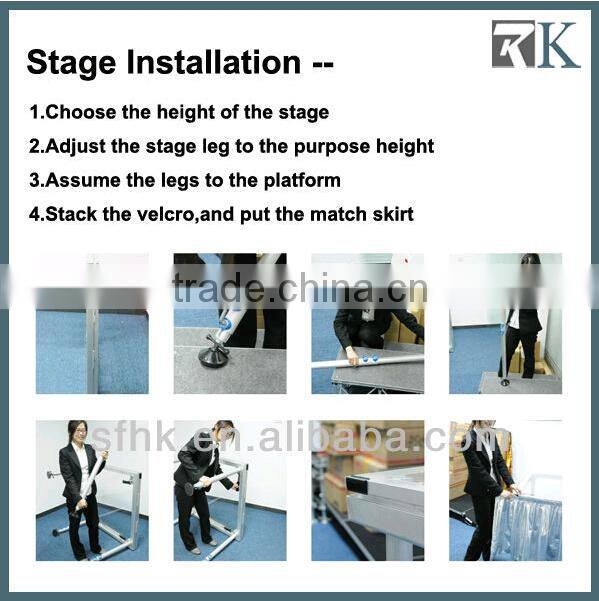 RK

Stage Installation --

1.Choose the height of the stage

2.Adjust the stage leg to the purpose height

3.Assume the legs to the platform

4.Stack the velcro,and put the match skirt

trade.china.cn

sfhk.en.alibaba.com